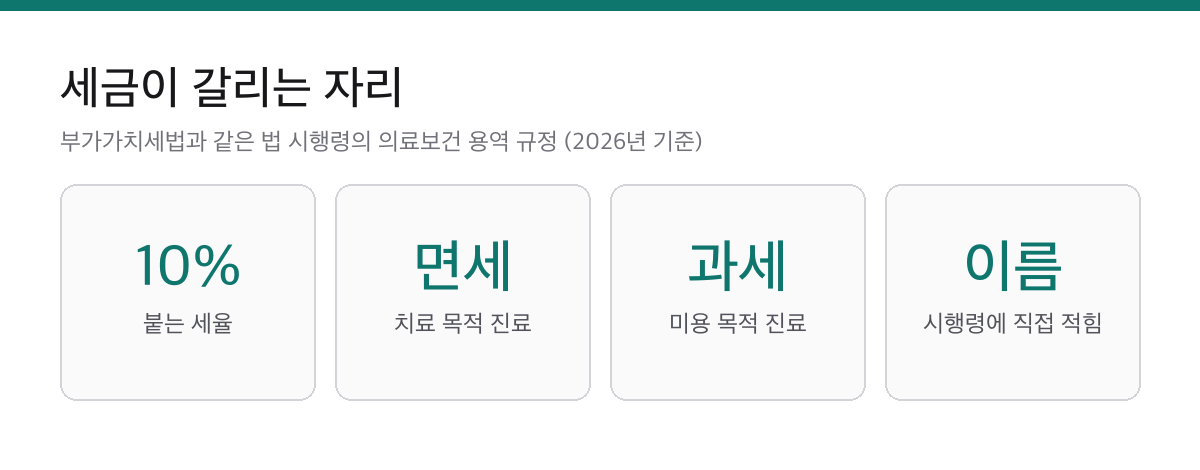 세금이 갈리는 자리

부가가치세법과 같은 법 시행령의 의료보건 용역 규정 (2026년 기준)

10%
붙는 세율

면세
치료 목적 진료

과세
미용 목적 진료

이름
시행령에 직접 적힘