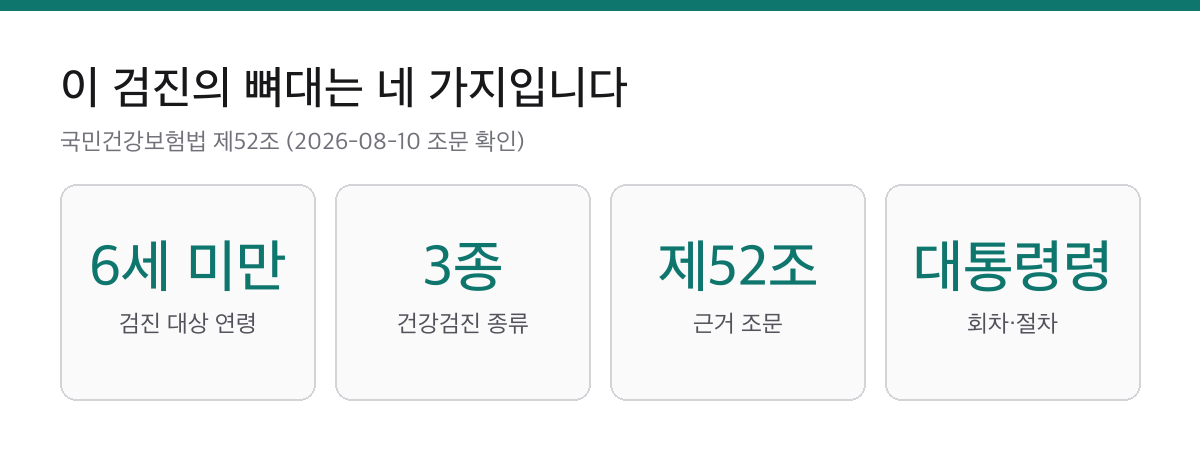 이 검진의 뼈대는 네 가지입니다

국민건강보험법 제52조 (2026-08-10 조문 확인)

6세 미만

검진 대상 연령

3종

건강검진 종류

제52조

근거 조문

대통령령

회차·절차