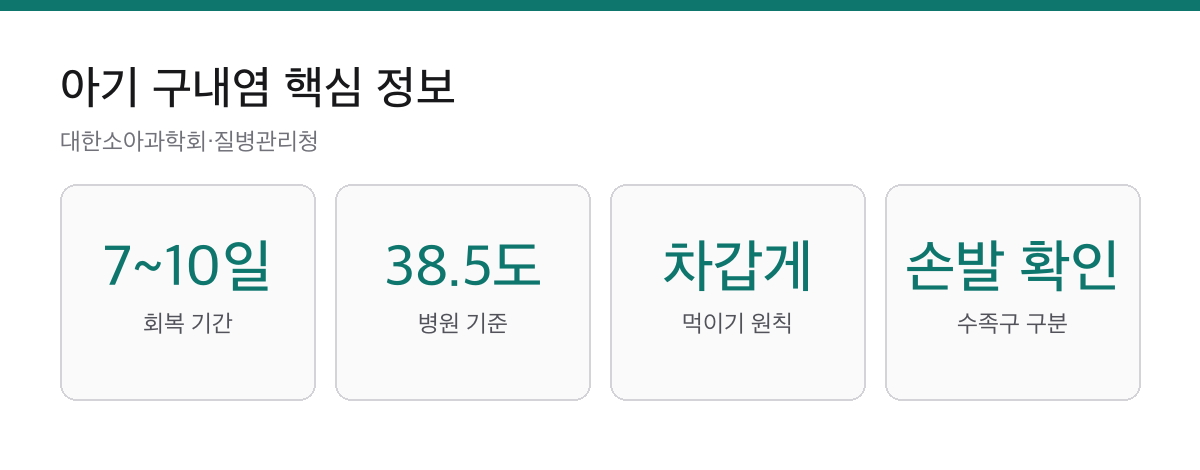 아기 구내염 핵심 정보

대한소아과학회·질병관리청

7~10일
회복 기간

38.5도
병원 기준

차갑게
먹이기 원칙

손발 확인
수족구 구분